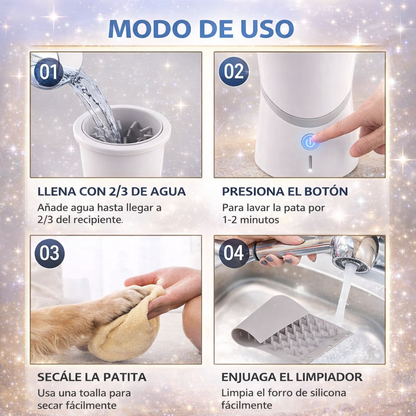 MODO DE USO

01

LLENA CON 2/3 DE AGUA
Añade agua hasta llegar a 2/3 del recipiente.

02

PRESIONA EL BOTÓN
Para lavar la pata por 1-2 minutos

03

SECÁLE LA PATITA
Usa una toalla para secar fácilmente

04

ENJUAGA EL LIMPIADOR
Limpia el forro de silicona fácilmente