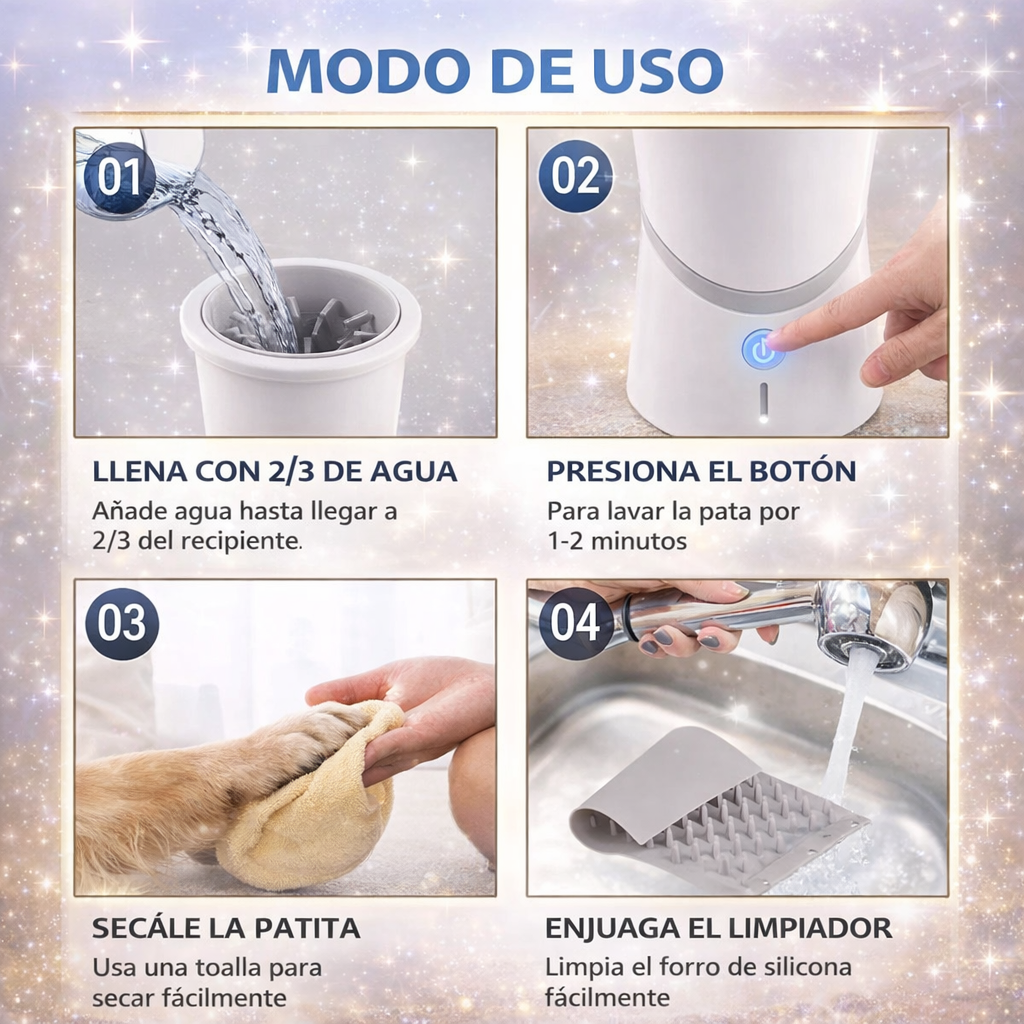 MODO DE USO

01

LLENA CON 2/3 DE AGUA
Añade agua hasta llegar a 2/3 del recipiente.

02

PRESIONA EL BOTÓN
Para lavar la pata por 1-2 minutos

03

SECÁLE LA PATITA
Usa una toalla para secar fácilmente

04

ENJUAGA EL LIMPIADOR
Limpia el forro de silicona fácilmente